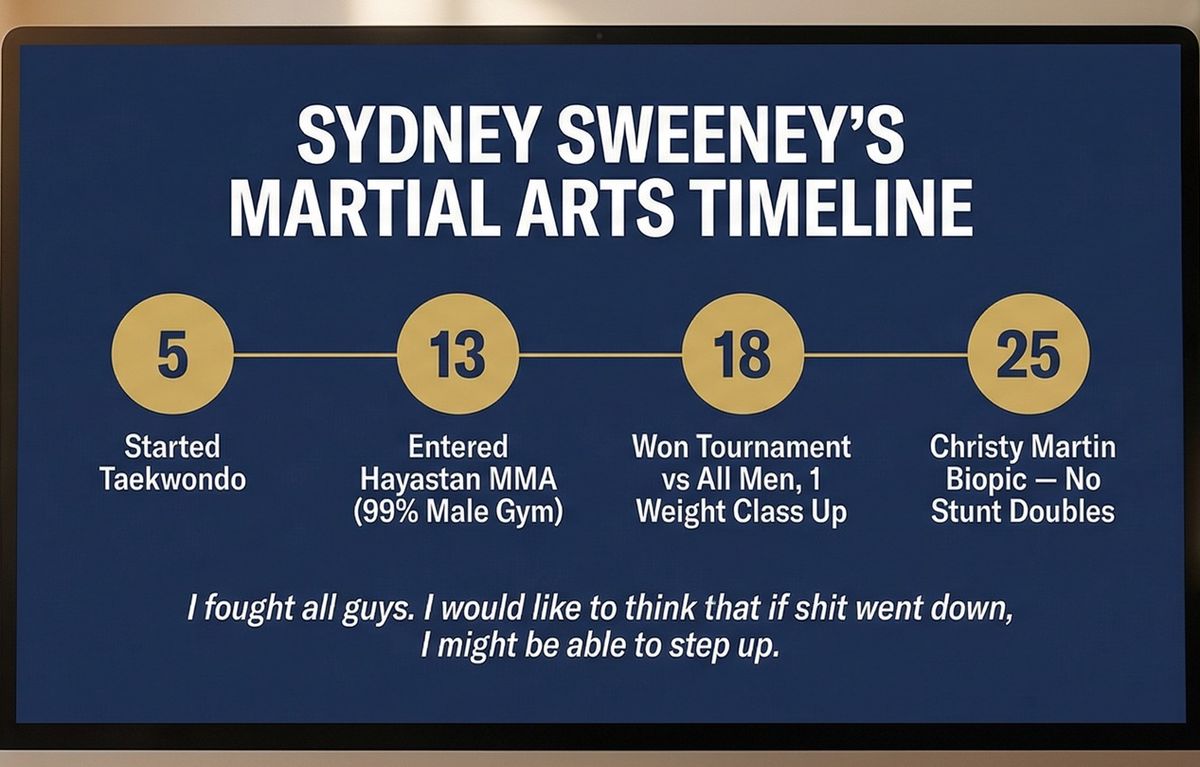 SYDNEY SWEENEY'S MARTIAL ARTS TIMELINE

5

Started Taekwondo

13

Entered Hayastan MMA (99% Male Gym)

18

Won Tournament vs All Men, 1 Weight Class Up

25

Christy Martin Biopic — No Stunt Doubles

I fought all guys. I would like to think that if shit went down, I might be able to step up.