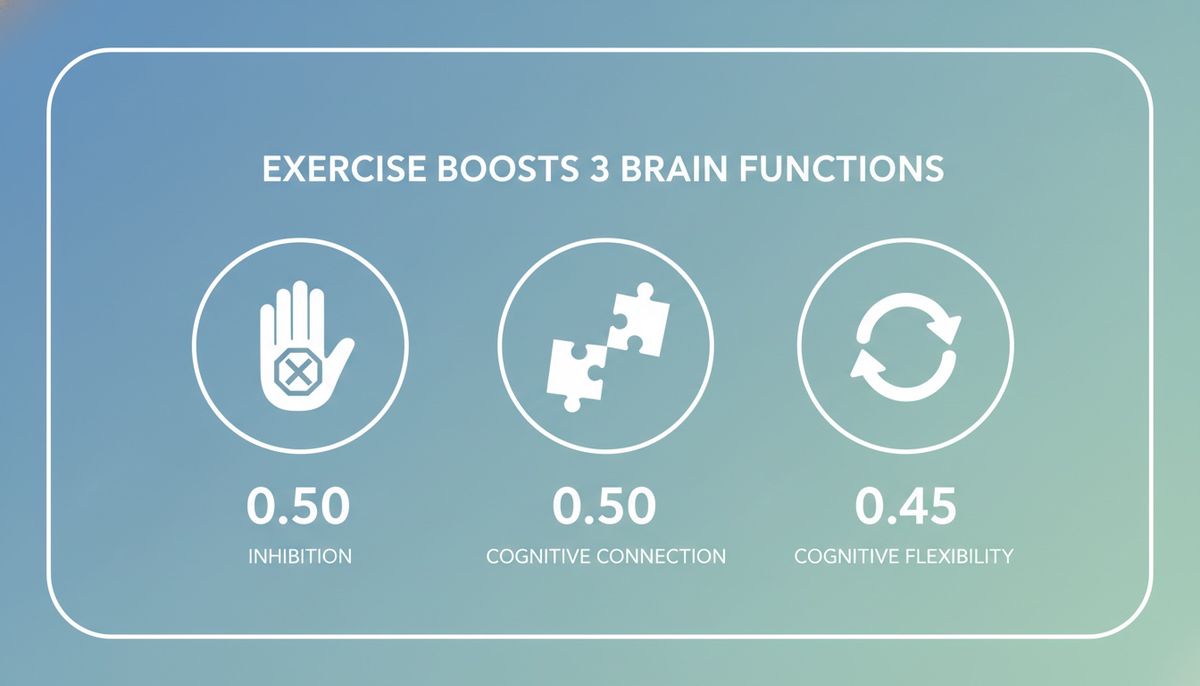 EXERCISE BOOSTS 3 BRAIN FUNCTIONS

0.50
INHIBITION

0.50
COGNITIVE CONNECTION

0.45
COGNITIVE FLEXIBILITY